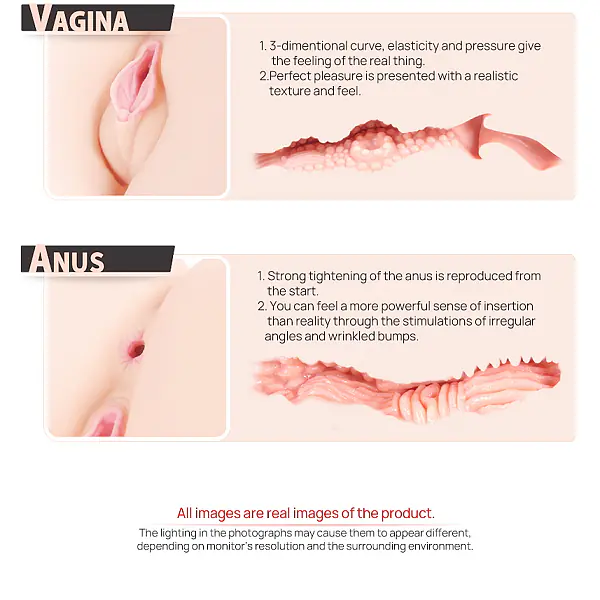 VAGINA

1. 3-dimentional curve, elasticity and pressure give the feeling of the real thing.
2.Perfect pleasure is presented with a realistic texture and feel.

ANUS

1. Strong tightening of the anus is reproduced from the start.
2. You can feel a more powerful sense of insertion than reality through the stimulations of irregular angles and wrinkled bumps.

All images are real images of the product.

The lighting in the photographs may cause them to appear different, depending on monitor's resolution and the surrounding environment.